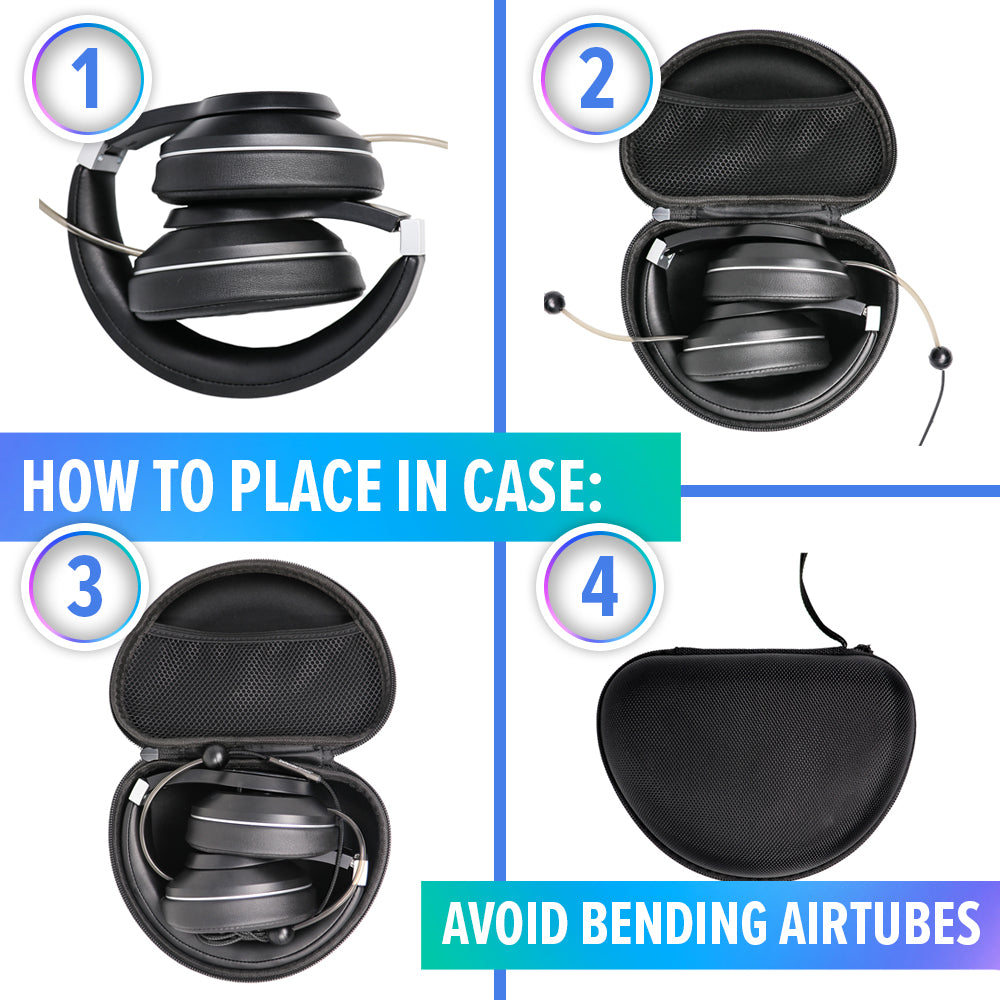 1

2

HOW TO PLACE IN CASE:

3

4

AVOID BENDING AIRTUBES